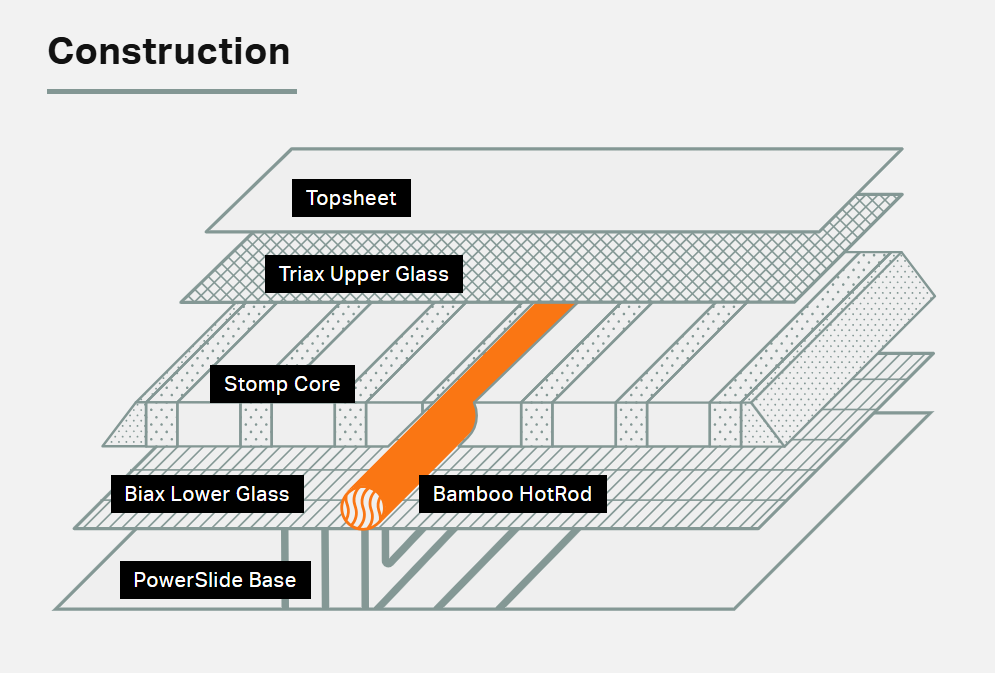 Construction

Topsheet

Triax Upper Glass

Stomp Core

Biax Lower Glass

Bamboo HotRod

PowerSlide Base